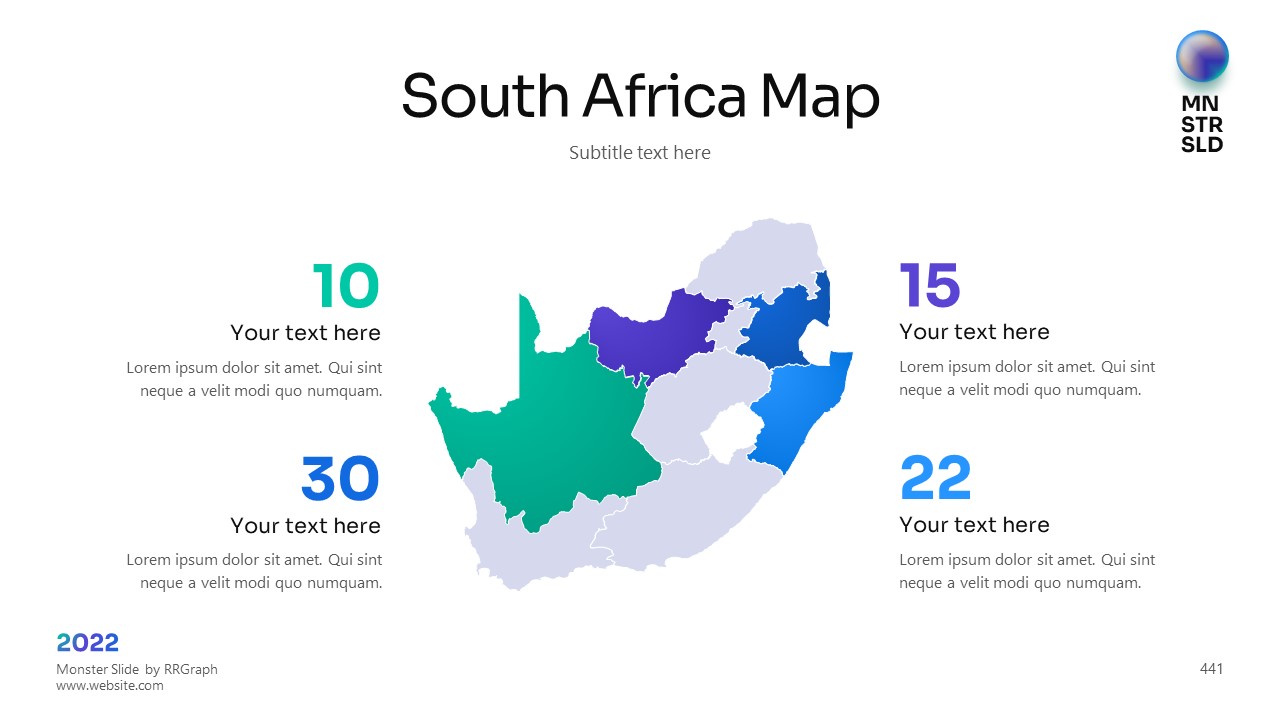 South Africa Map

Subtitle text here

MN
STR
SLD

10

Your text here

Lorem ipsum dolor sit amet. Qui sint neque a velit modi quo numquam.

30

Your text here

Lorem ipsum dolor sit amet. Qui sint neque a velit modi quo numquam.

15

Your text here

Lorem ipsum dolor sit amet. Qui sint neque a velit modi quo numquam.

22

Your text here

Lorem ipsum dolor sit amet. Qui sint neque a velit modi quo numquam.

2022

Monster Slide by RRGraph
www.website.com

441